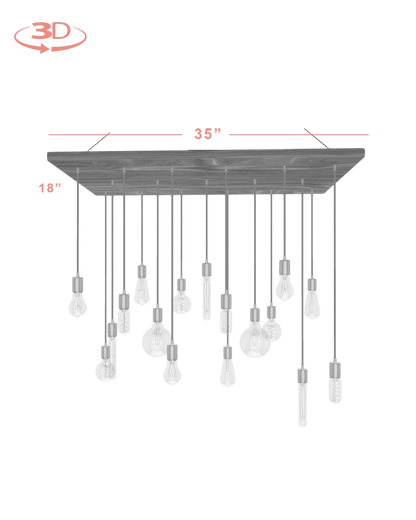 3D

35”

18”